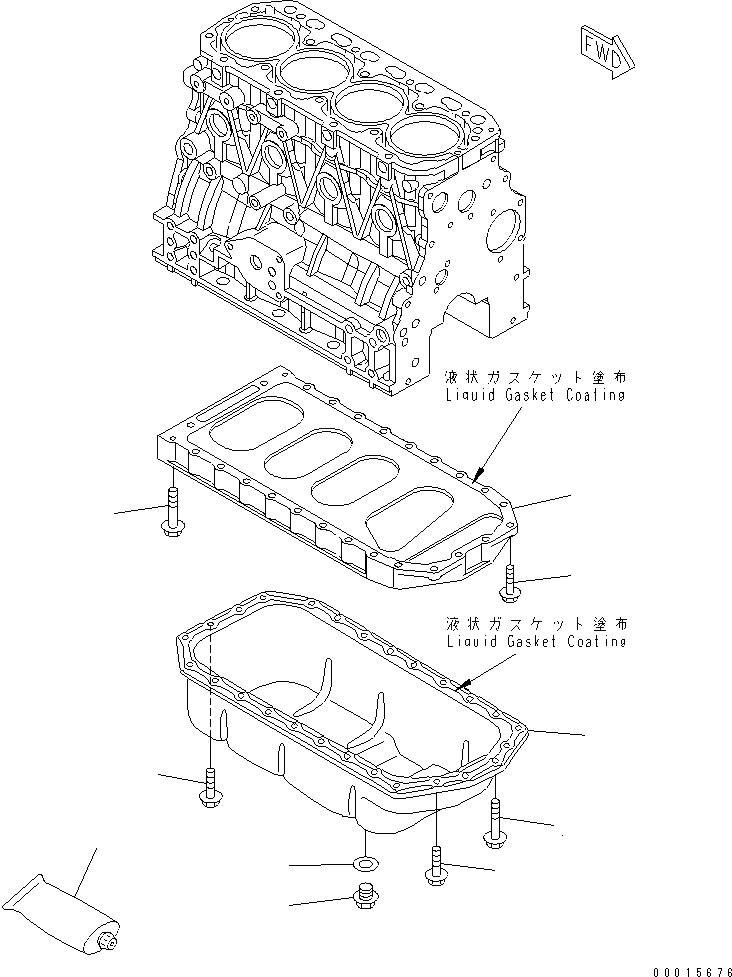 FWD

液状ガスケット塗布
Liquid Gasket Coating

液状ガスケット塗布
Liquid Gasket Coating

00015676