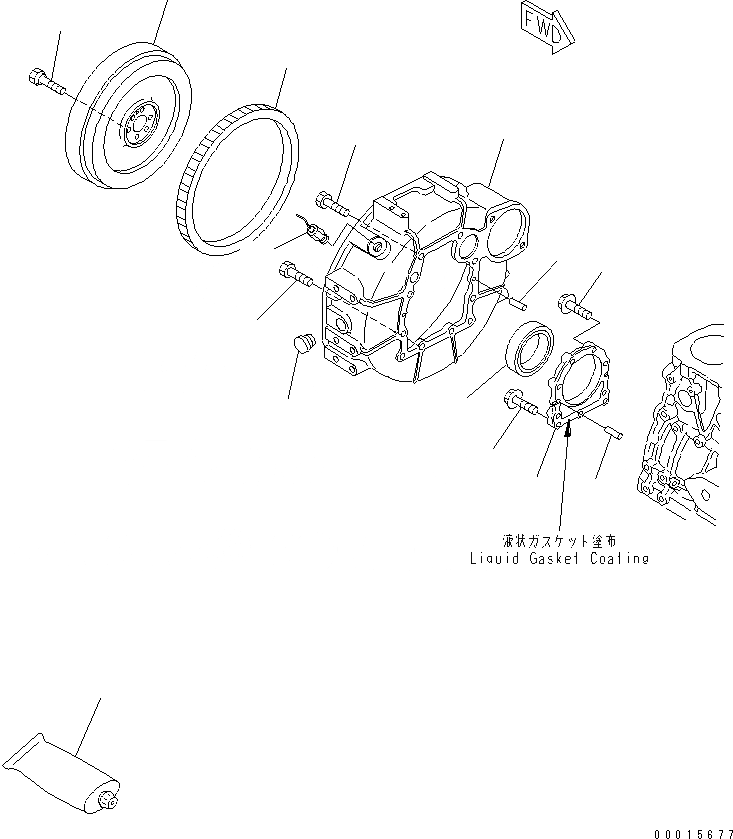 FWD

液状ガスケット塗布
Liquid Gasket Coating

00015677