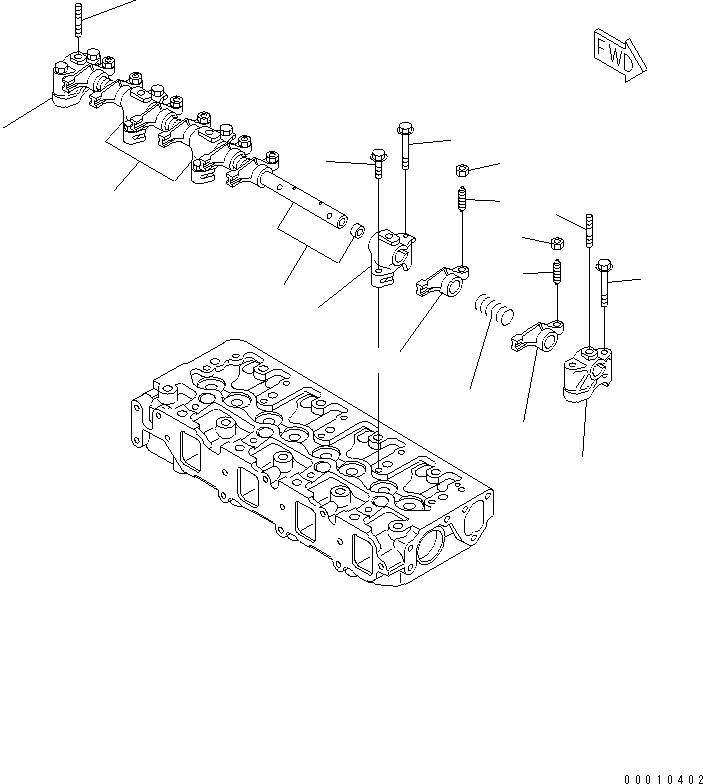 FWD

00010402