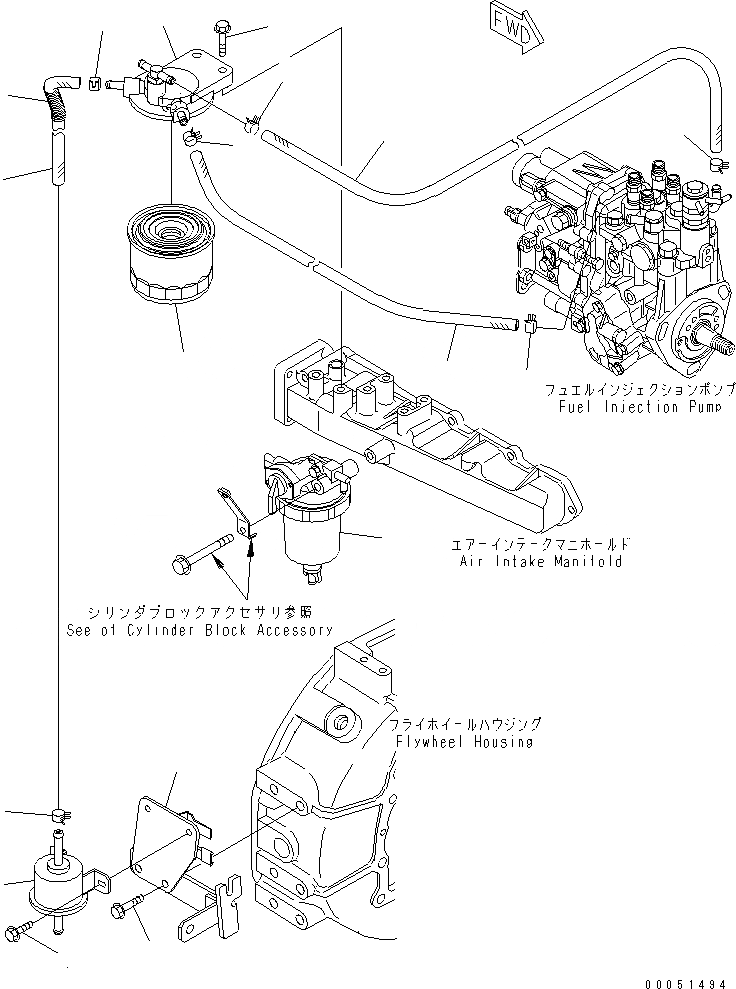 FWD

フュエルインジェクションポンプ
Fuel Injection Pump

エアーインテークマニホールド
Air Intake Manifold

シリンダブロックアクセサリ参照
See of Cylinder Block Accessory

フライホイールハウジング
Flywheel Housing

00051494