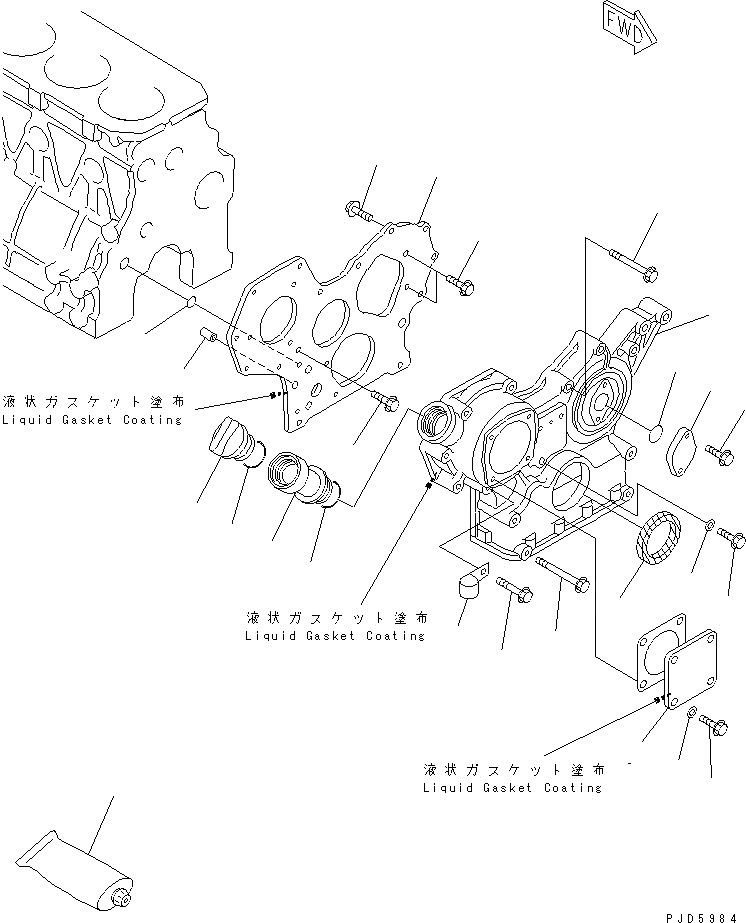 FWD

液状ガスケット塗布
Liquid Gasket Coating

液状ガスケット塗布
Liquid Gasket Coating

液状ガスケット塗布
Liquid Gasket Coating

PJD5984