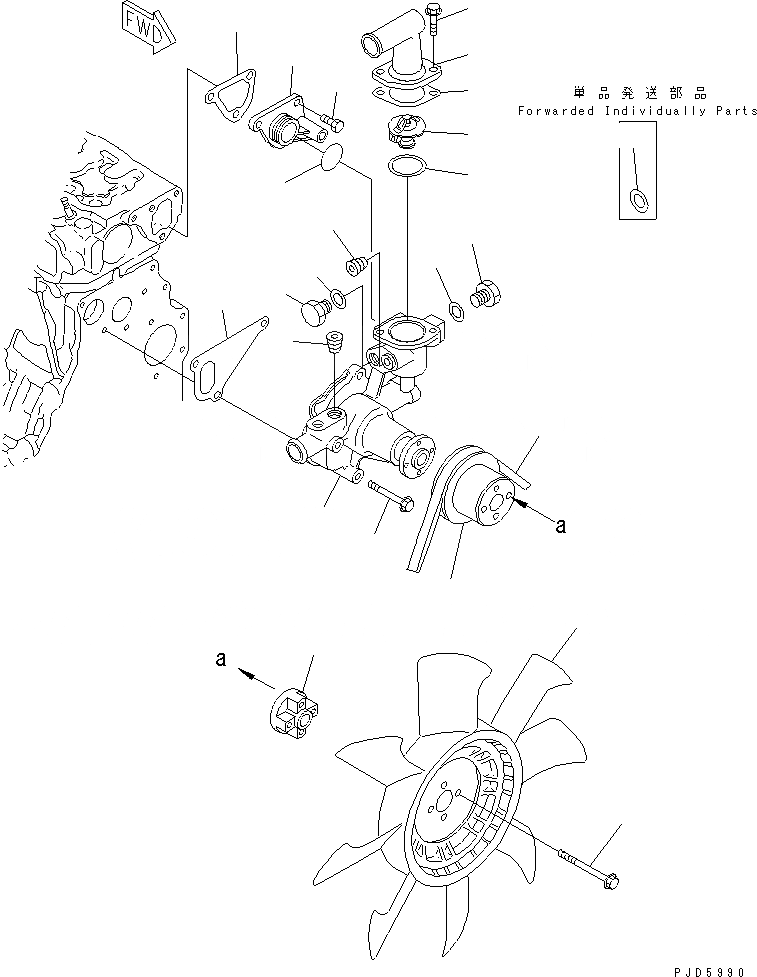 FWD

単品発送部品
Forwarded Individually Parts

a

a

PJD5990