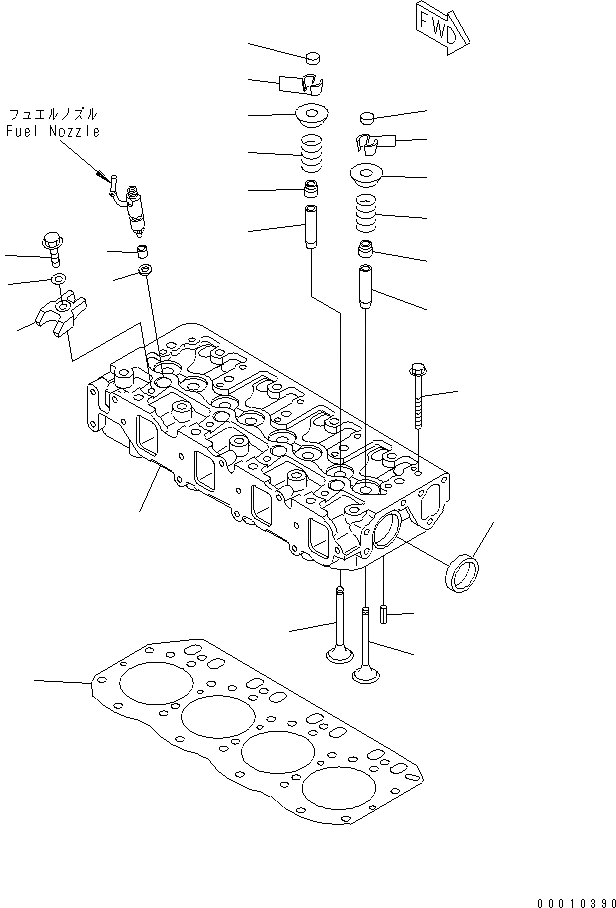 FWD

フュエルノズル
Fuel Nozzle

00010390