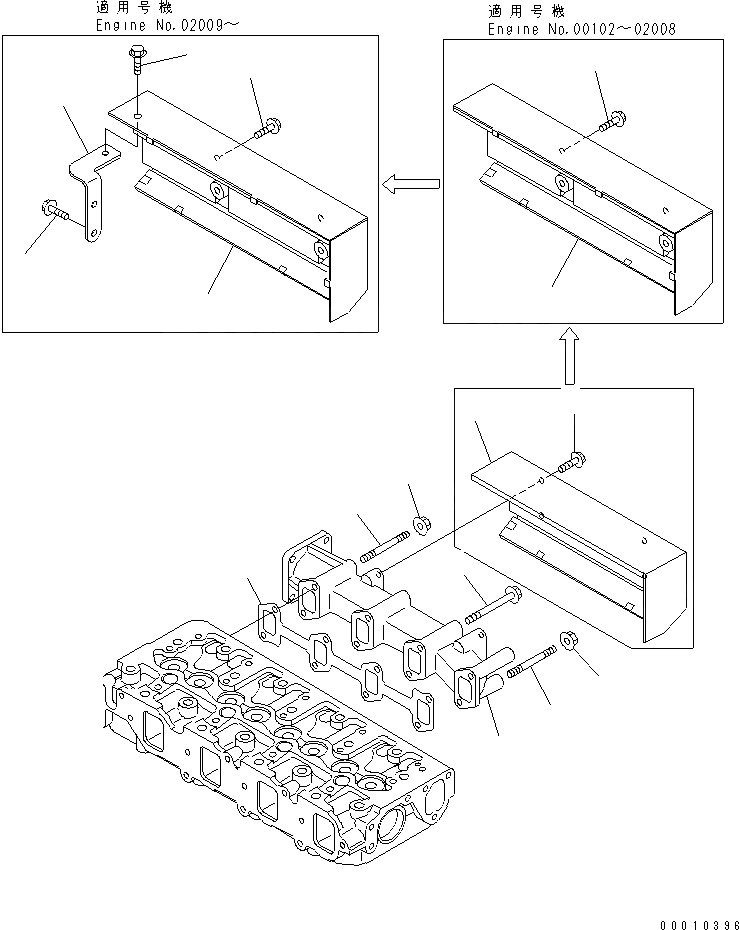 適用号機
Engine No.02009～

適用号機
Engine No.00102～02008

00010396