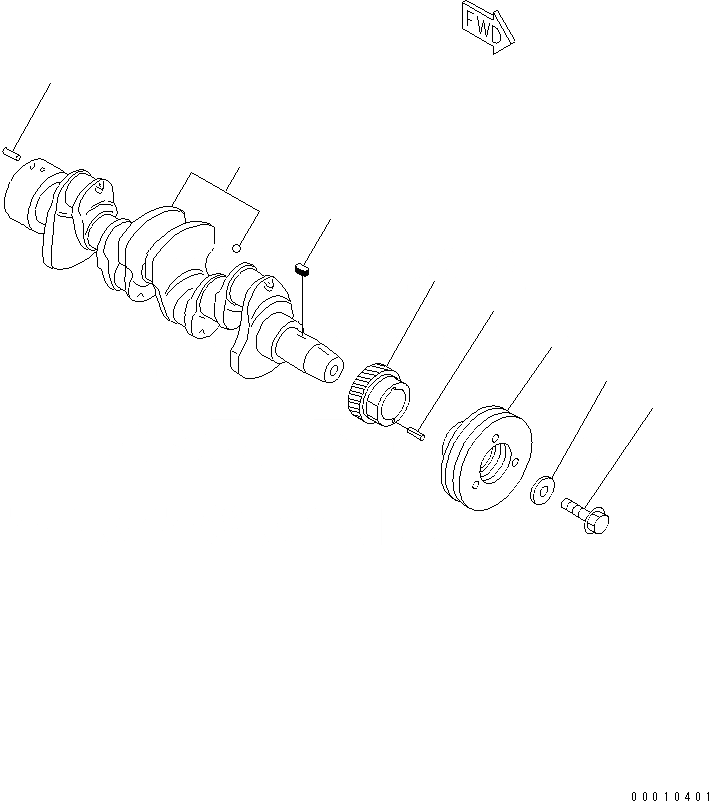 FWD

00010401