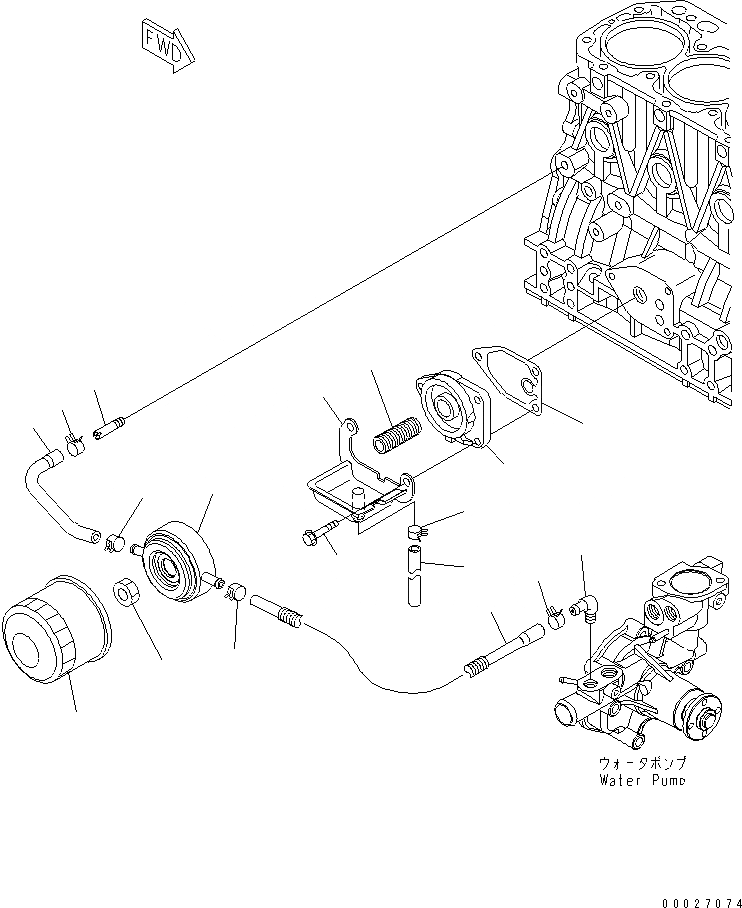 FWD

ウォータポンプ
Water Pump

00027074