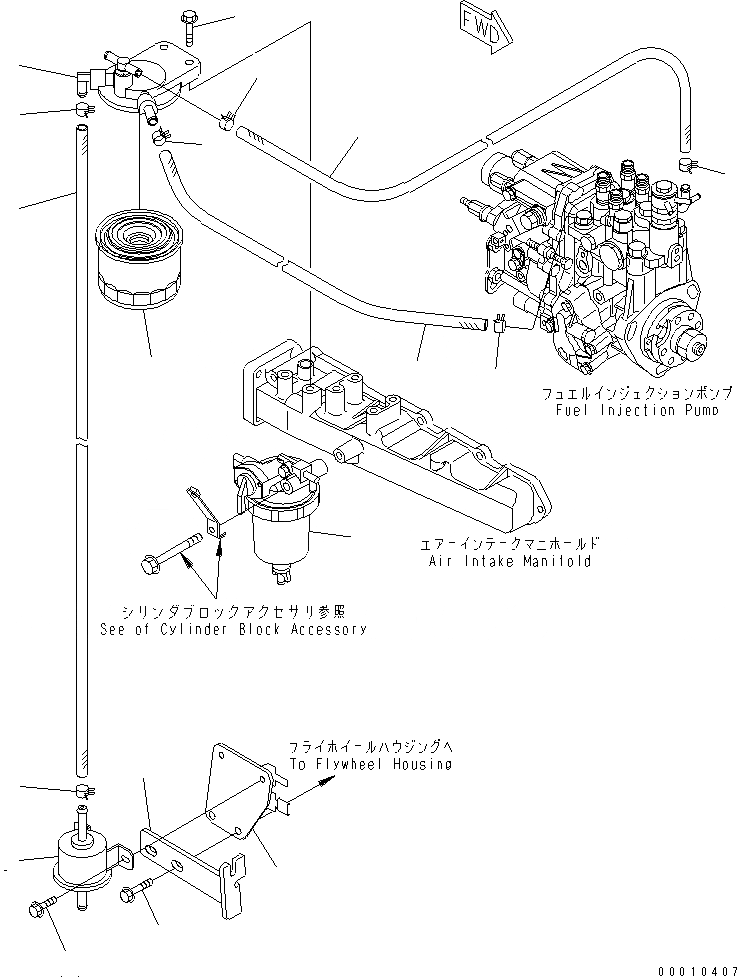 FWD

フュエルインジェクションポンプ
Fuel Injection Pump

エアーインテークマニホールド
Air Intake Manifold

シリンダブロックアクセサリ参照
See of Cylinder Block Accessory

フライホイールハウジングへ
To Flywheel Housing

00010407