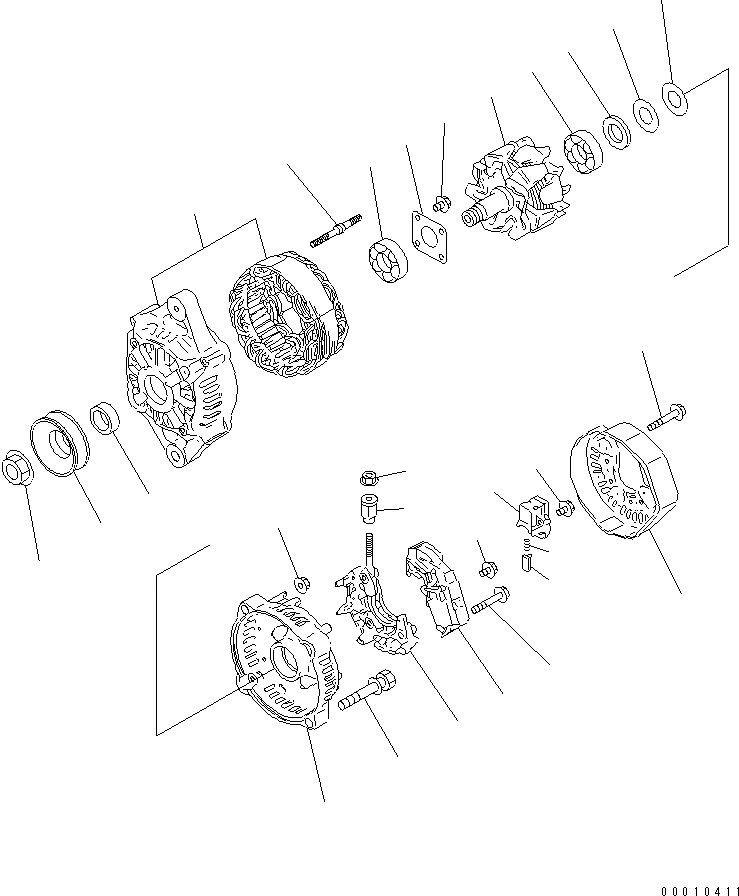 00010411