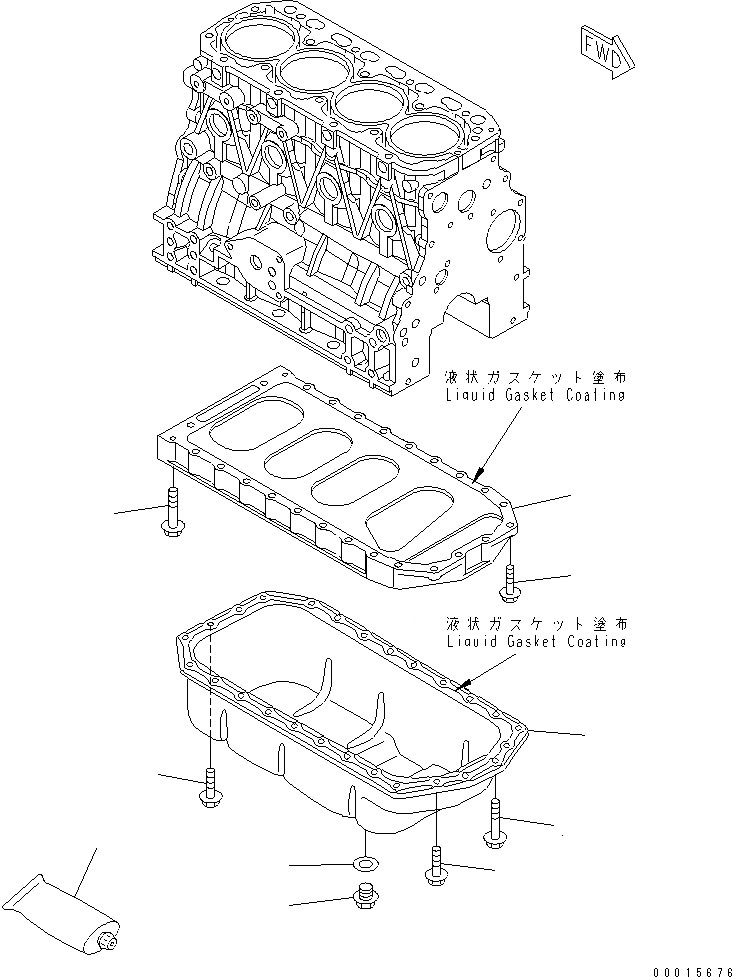 FWD

液状ガスケット塗布
Liquid Gasket Coating

液状ガスケット塗布
Liquid Gasket Coating

00015676