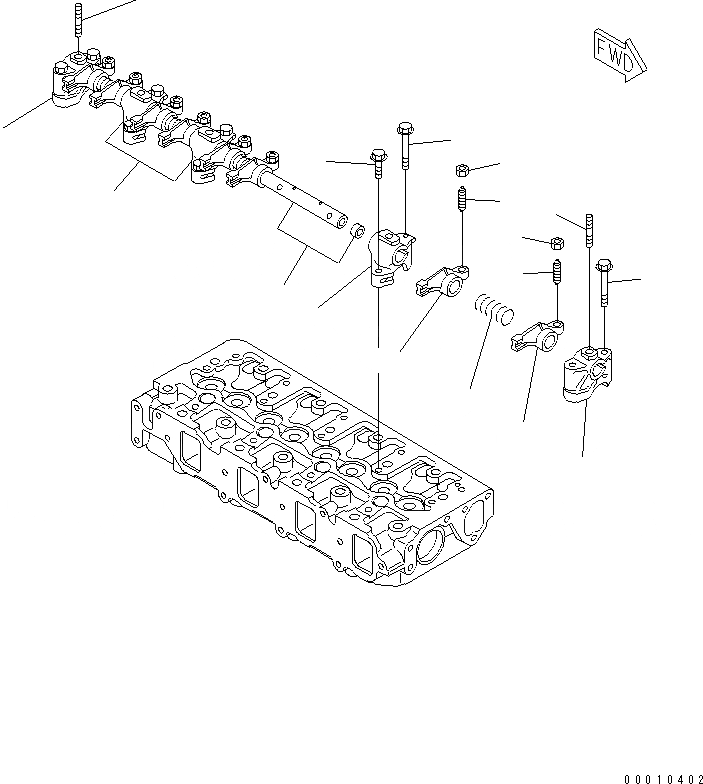 FWD

00010402