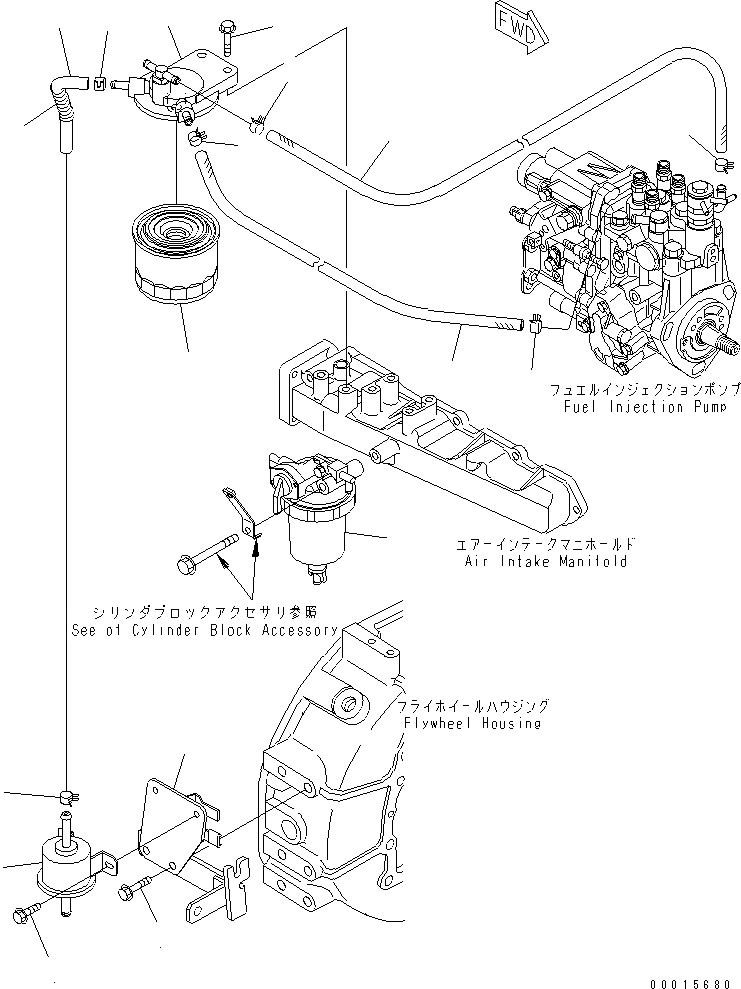 FWD

フュエルインジェクションポンプ
Fuel Injection Pump

エアーインテークマニホールド
Air Intake Manifold

シリンダブロックアクセサリ参照
See of Cylinder Block Accessory

フライホイールハウジング
Flywheel Housing

00015680