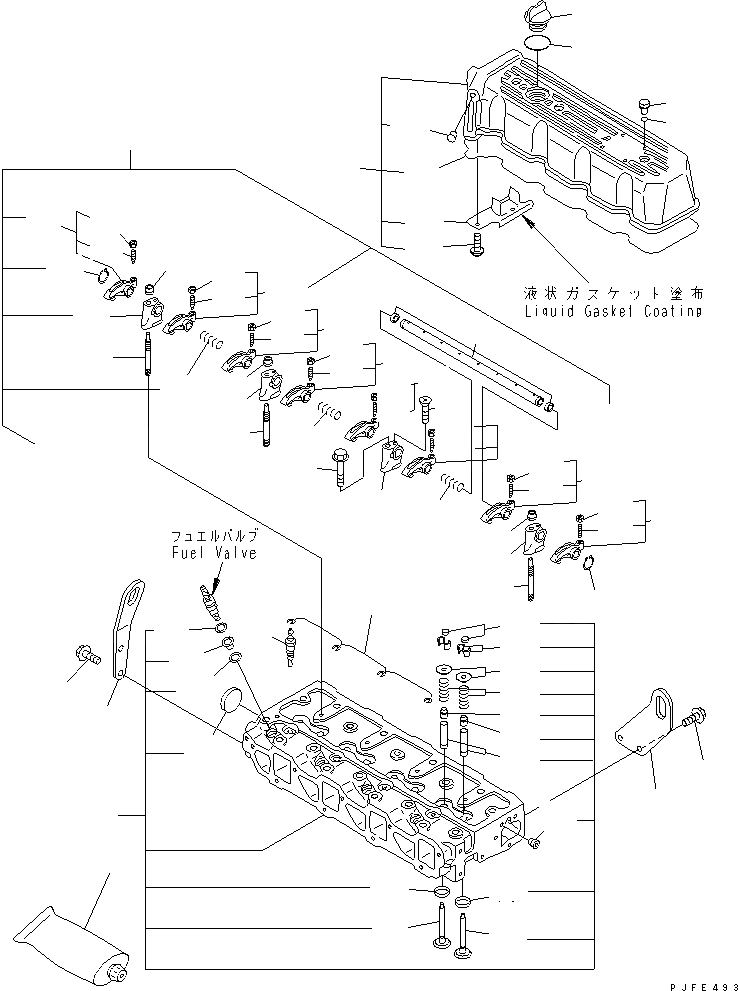 液状ガスケット塗布
Liquid Gasket Coating

フュエルバルブ
Fuel Valve

PJFE493