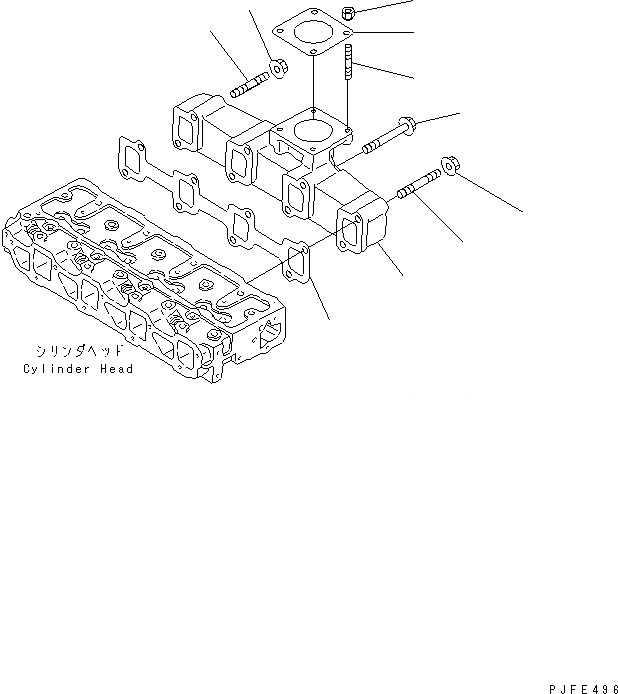 シリンダヘッド
Cylinder Head

PJFE496