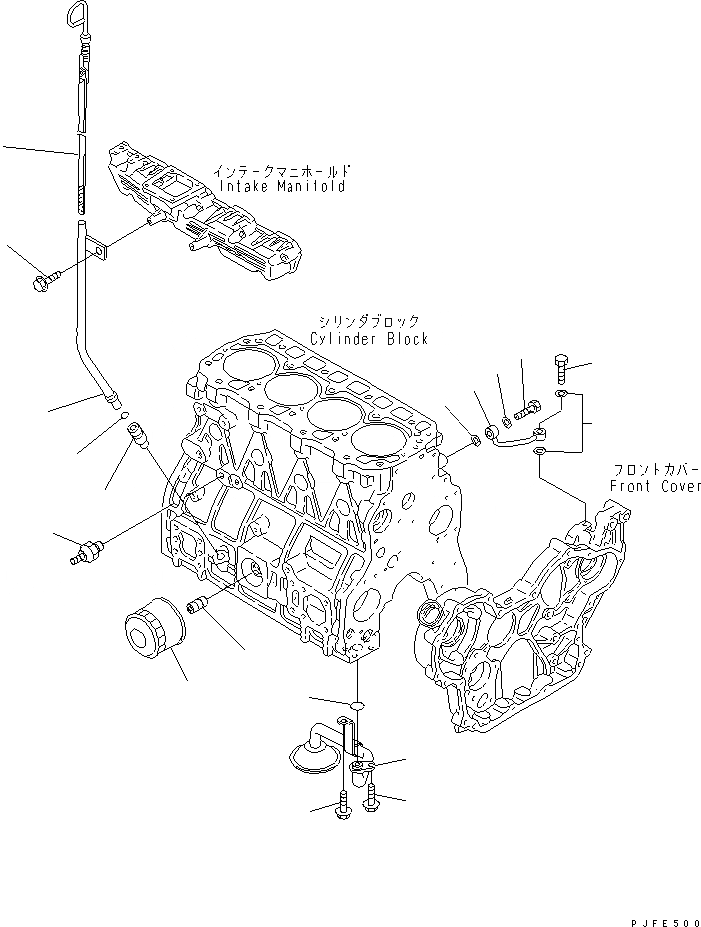 インテークマニホールド
Intake Manifold

シリンダブロック
Cylinder Block

フロントカバー
Front Cover

PJFE500