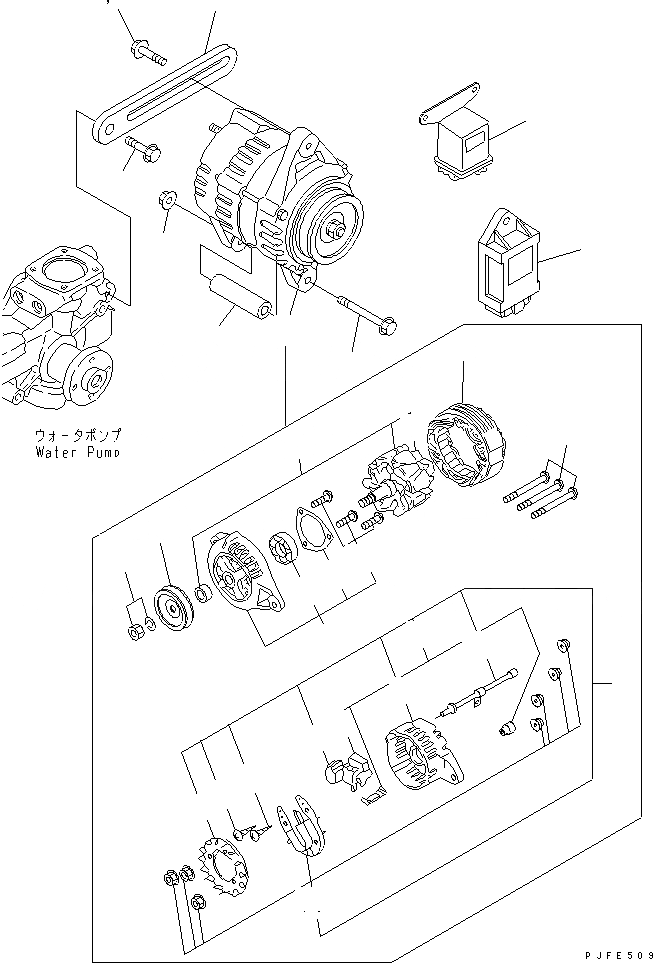 ウォータポンプ
Water Pump

PJFE509