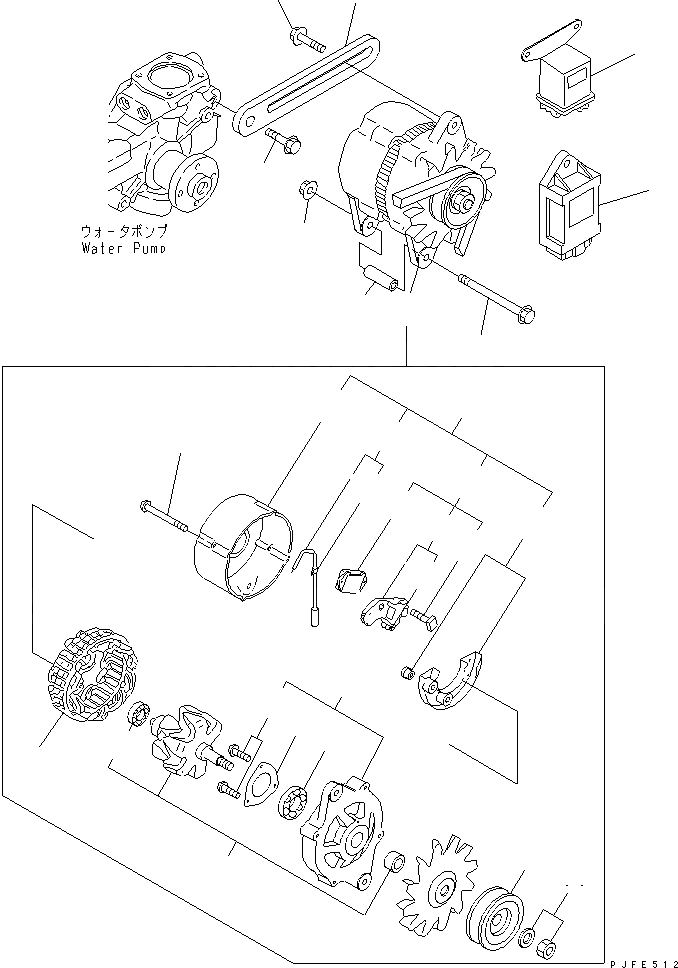 ウォータポンプ
Water Pump

PJFE512