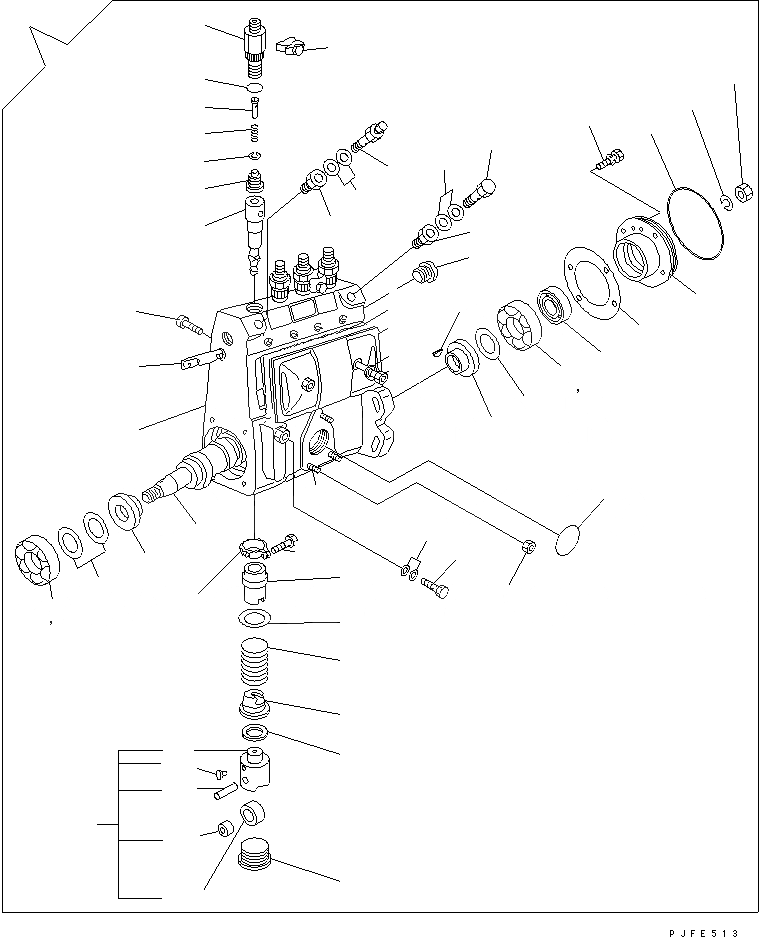 PJFE513