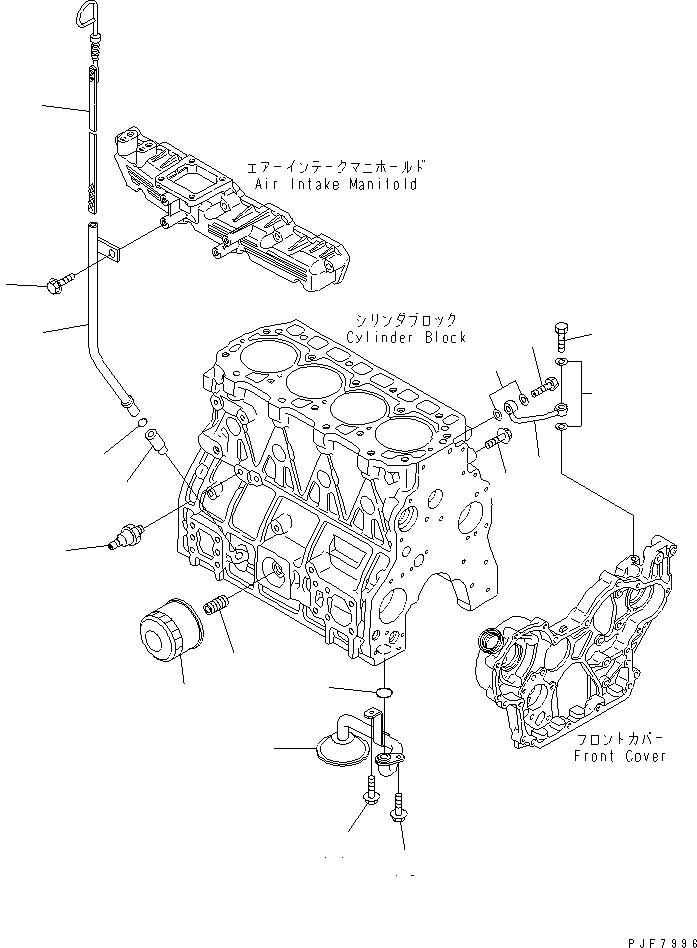 エアーインテークマニホールド
Air Intake Manifold

シリンダブロック
Cylinder Block

フロントカバー
Front Cover

PJF7996