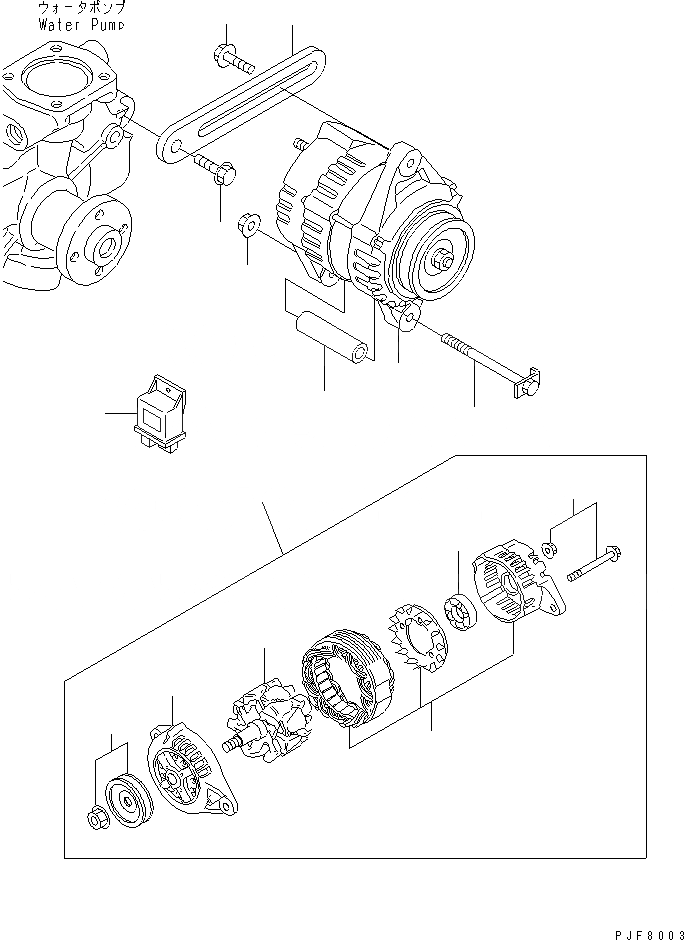 ウォータポンプ
Water Pump

PJF8003