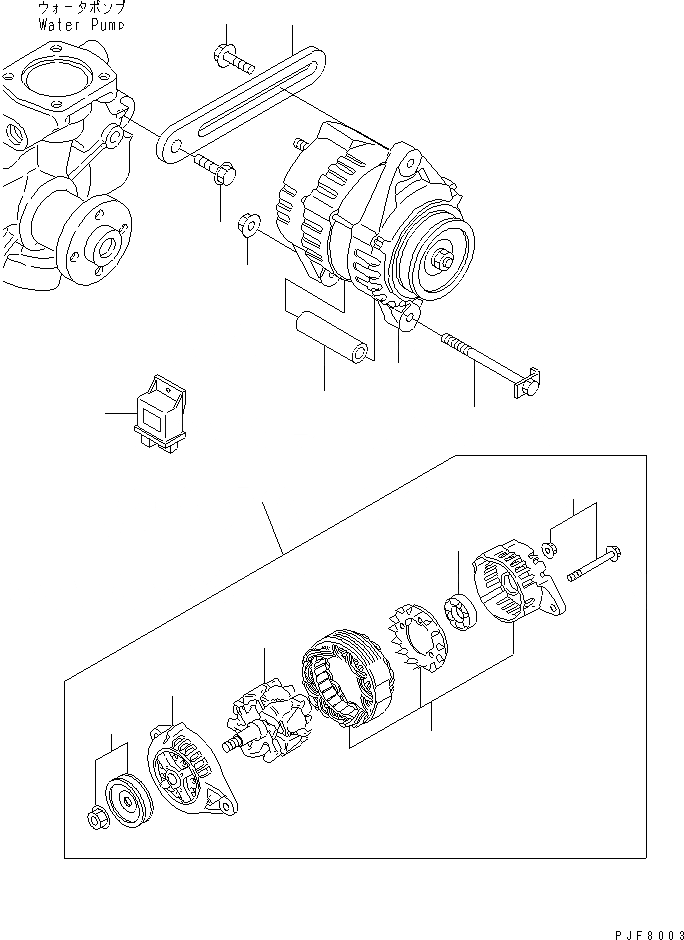 ウォータポンプ
Water Pump

PJF8003