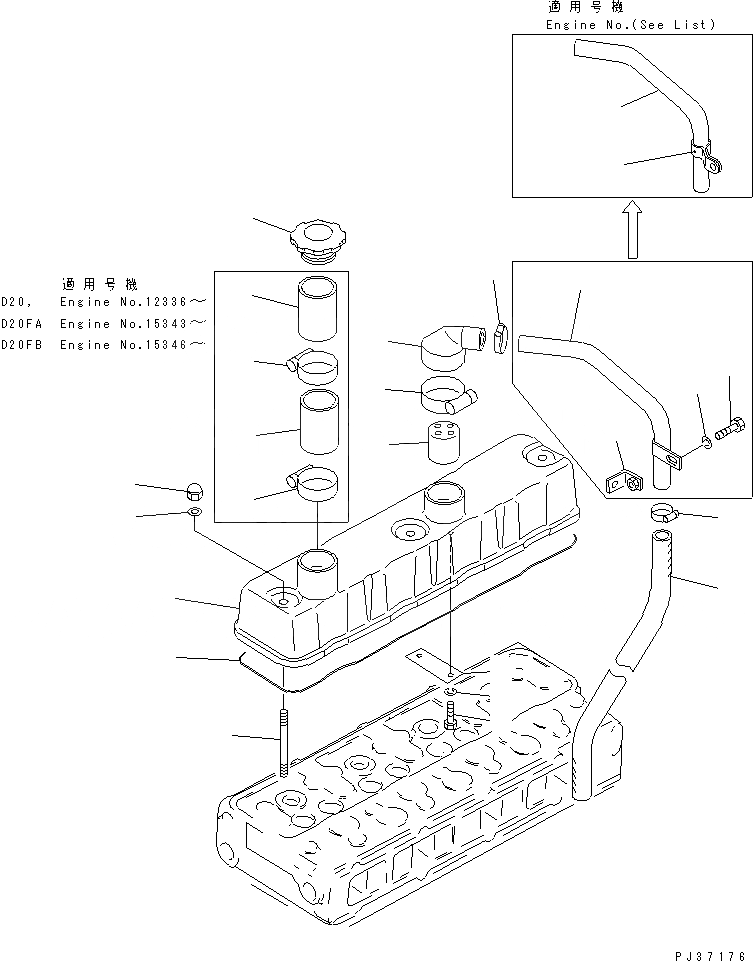 適用号機
Engine No.(See List)

適用号機
D20, Engine No.12336～
D20FA Engine No.15343～
D20FB Engine No.15346～

PJ37176