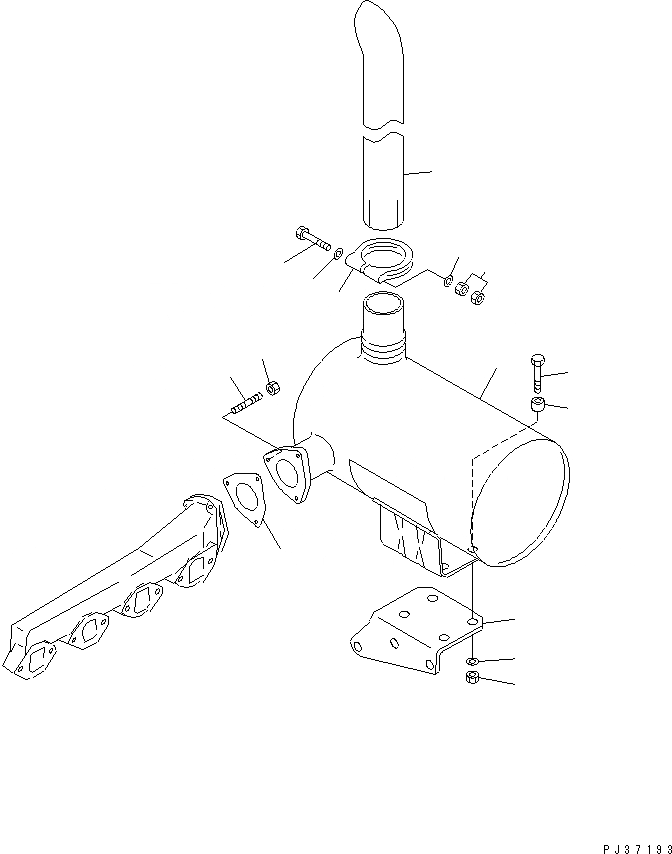 PJ37193