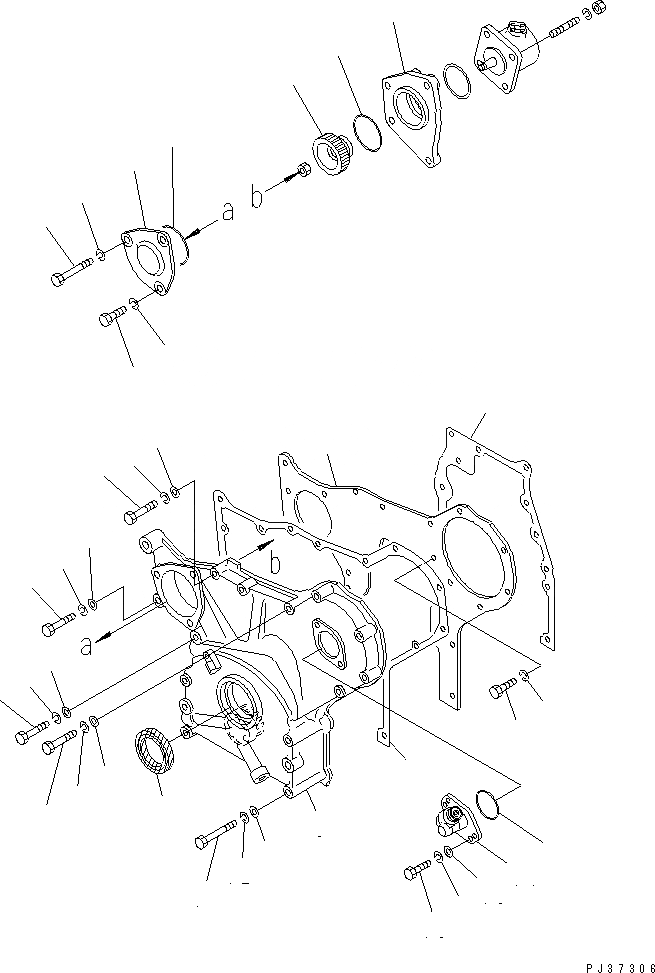 a
b
b
a
PJ37306