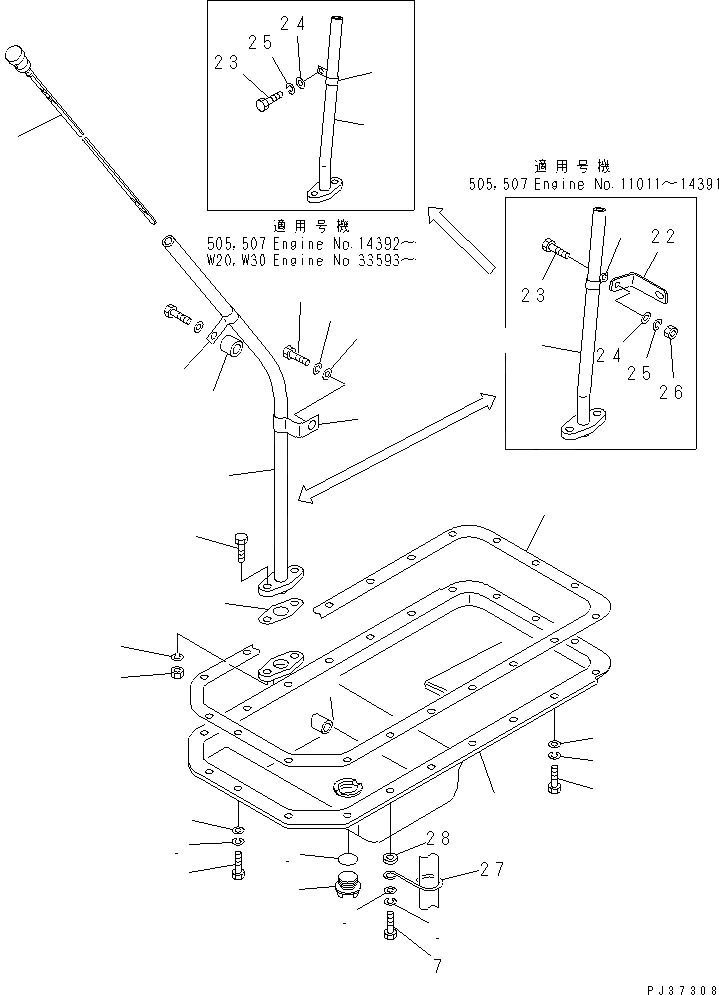 24
25
23

適用号機
505,507 Engine No.14392~
W20,W30 Engine No 33593~

適用号機
505,507 Engine No.11011~14391

22
23
24
25
26

28
27
7

PJ37308