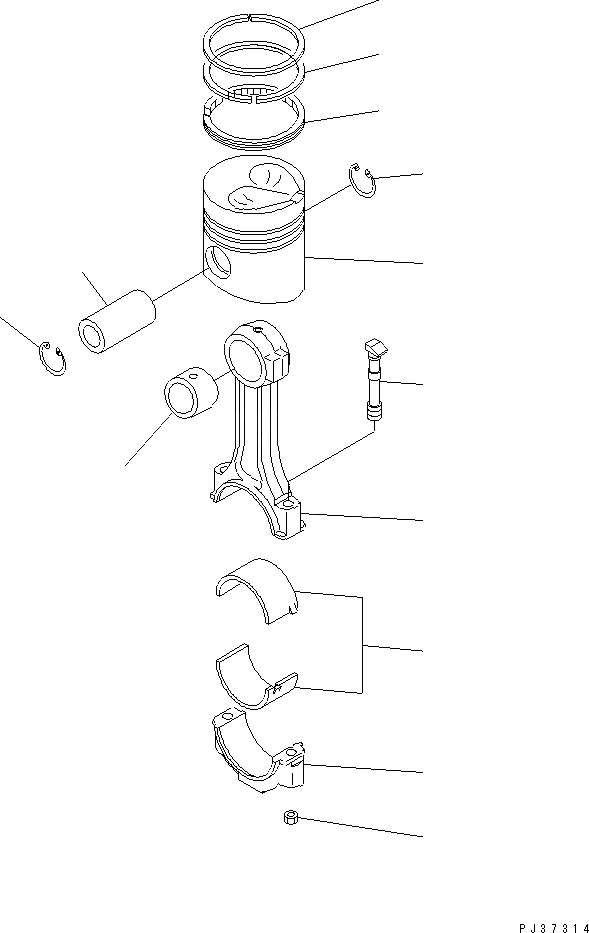 PJ37314