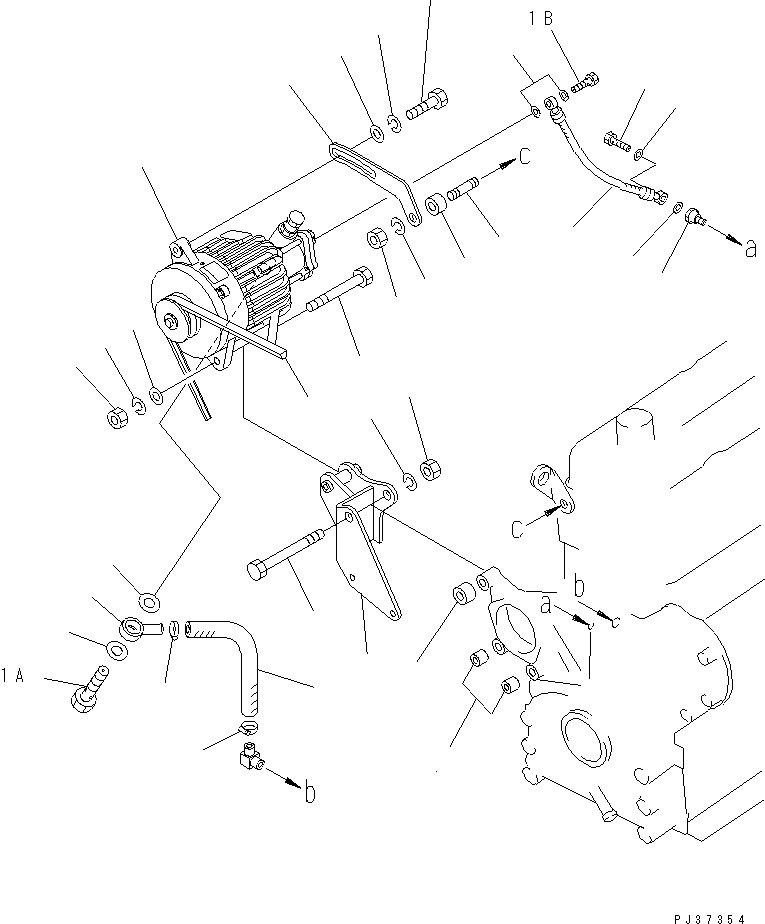 1 B
c
a
c
b
a
1 A
b
PJ37354