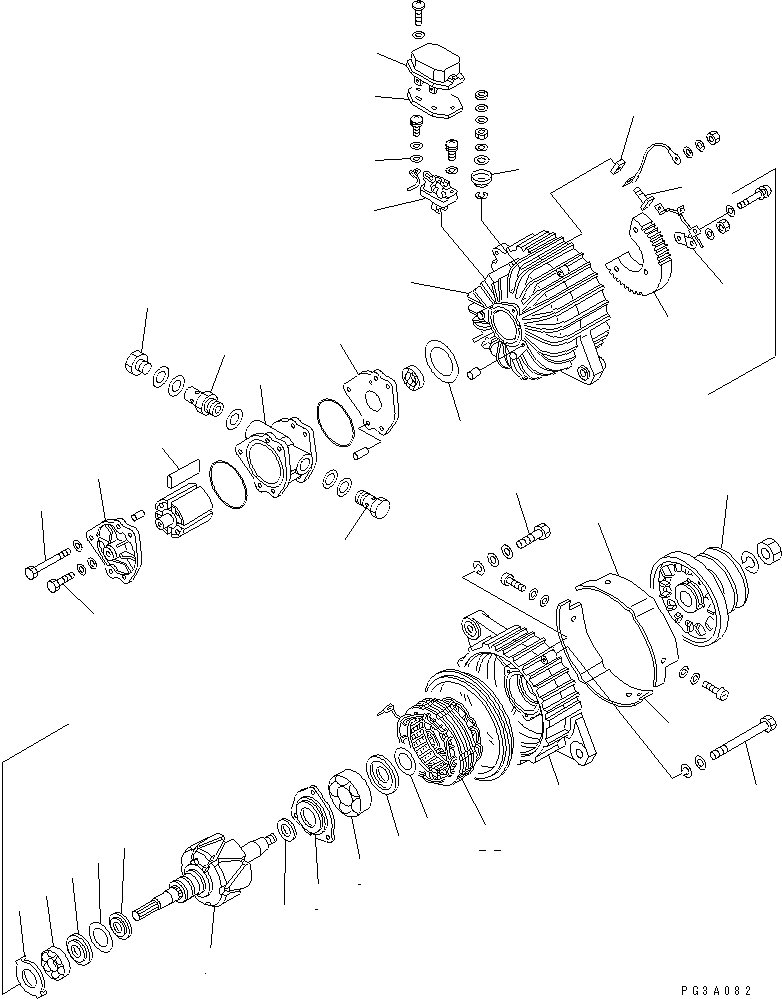 PG3A082