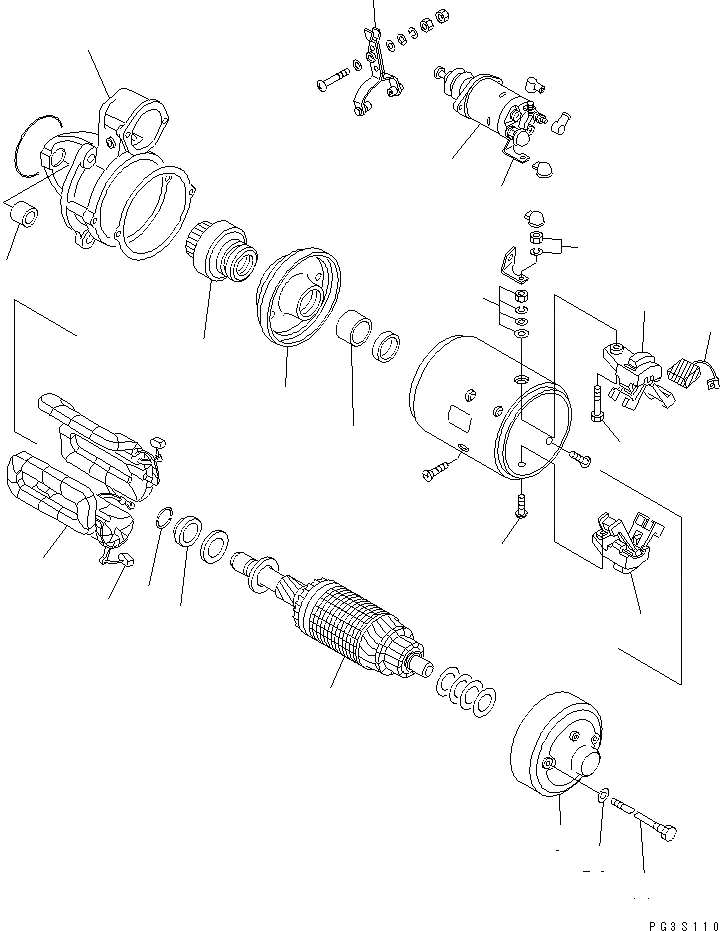 PG3S110