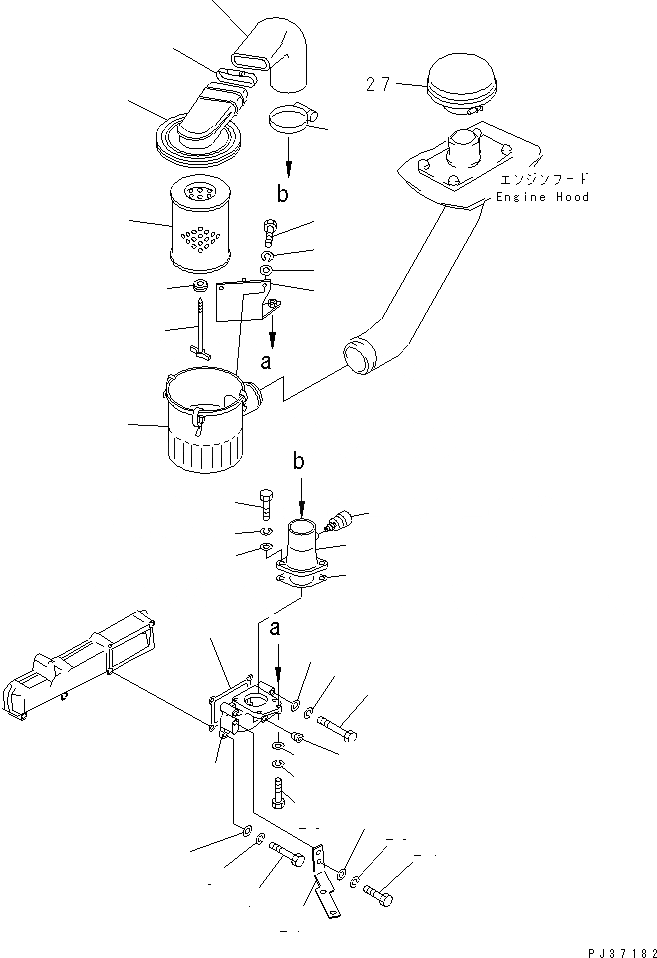 27

エンジンフード
Engine Hood

b

a

b

a

PJ37182