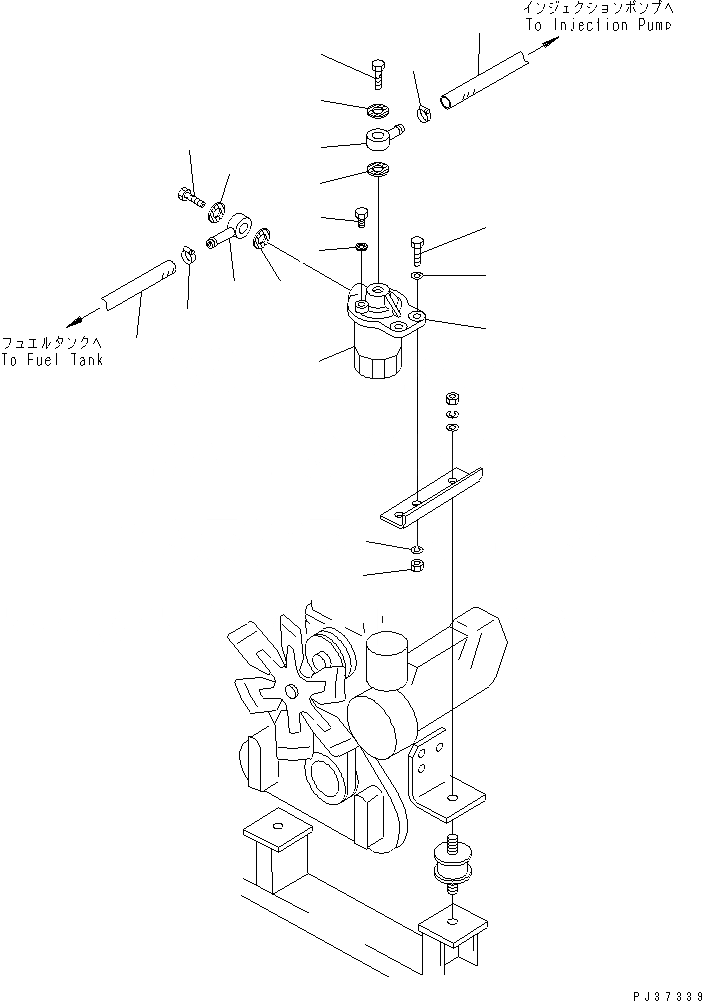 インジェクションポンプへ
To Injection Pump

フュエルタンクへ
To Fuel Tank

PJ37339