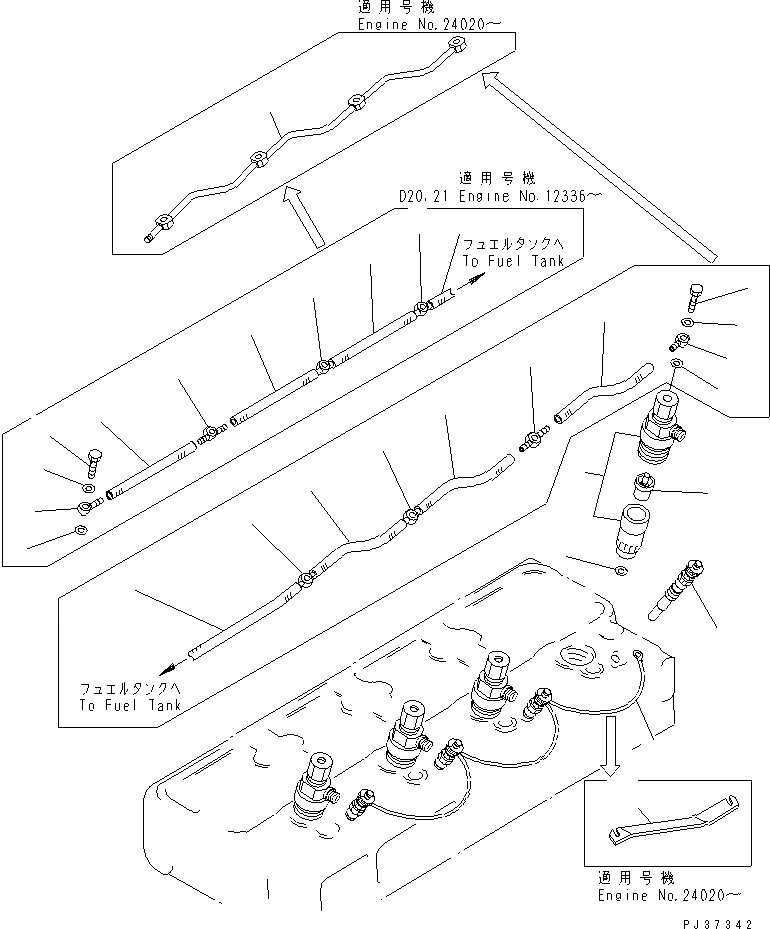 適用号機
Engine No.24020～

適用号機
D20,21 Engine No.12336～

フュエルタンクへ
To Fuel Tank

フュエルタンクへ
To Fuel Tank

適用号機
Engine No.24020～

PJ37342