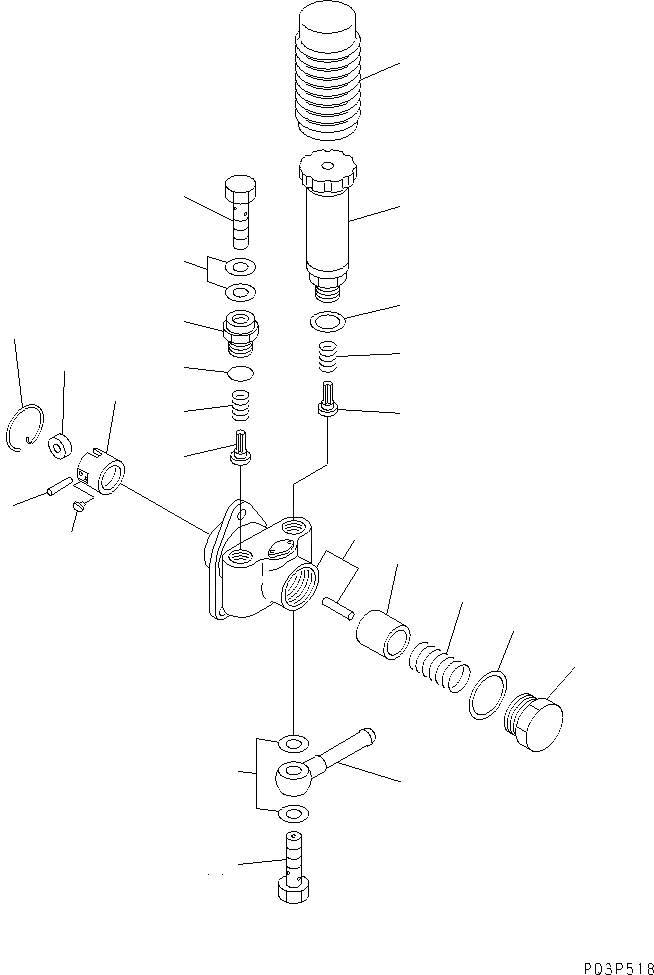 P03P518