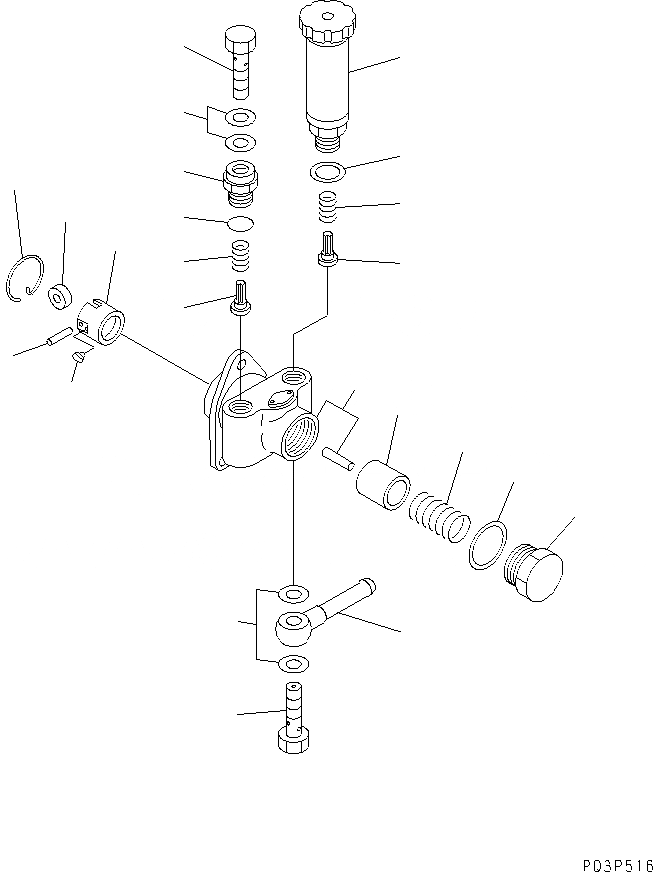 P03P516