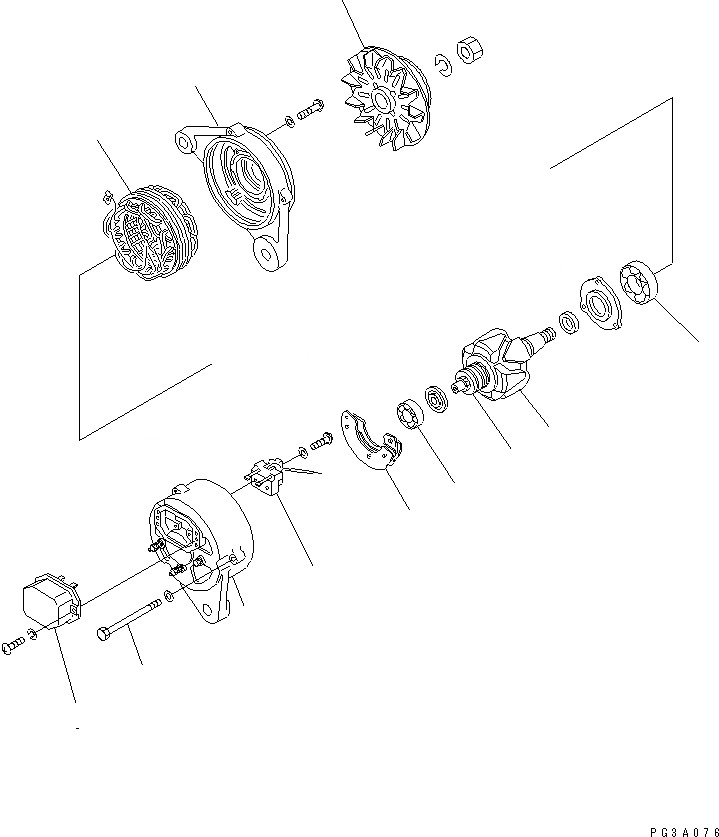 PG3A076