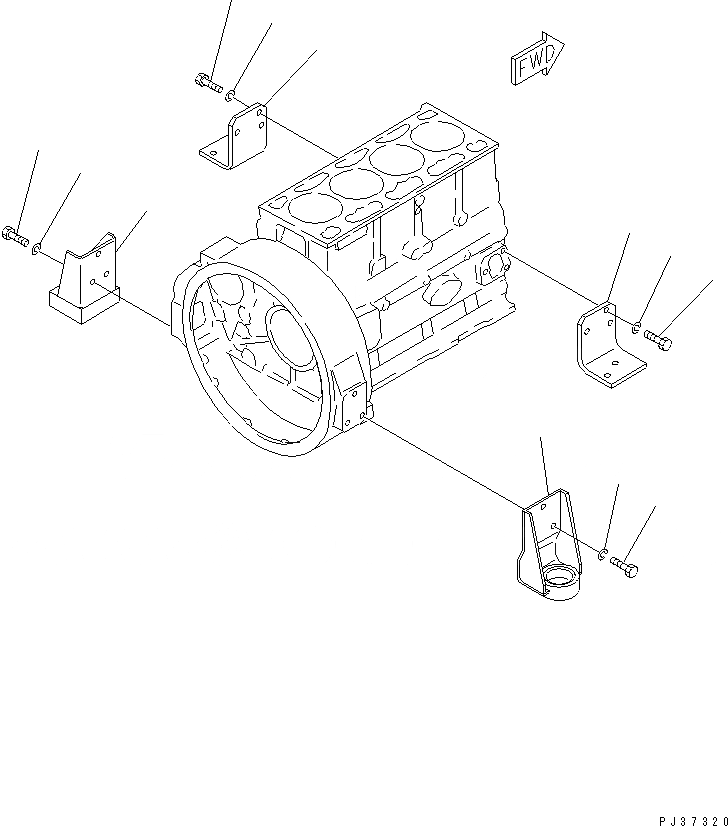 FWD

PJ37320