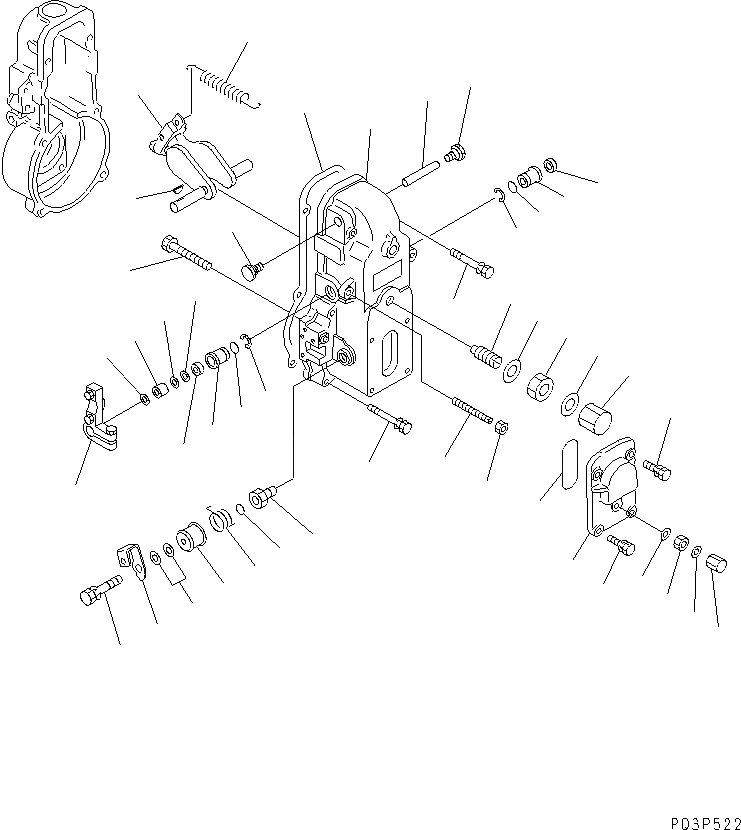 P03P522