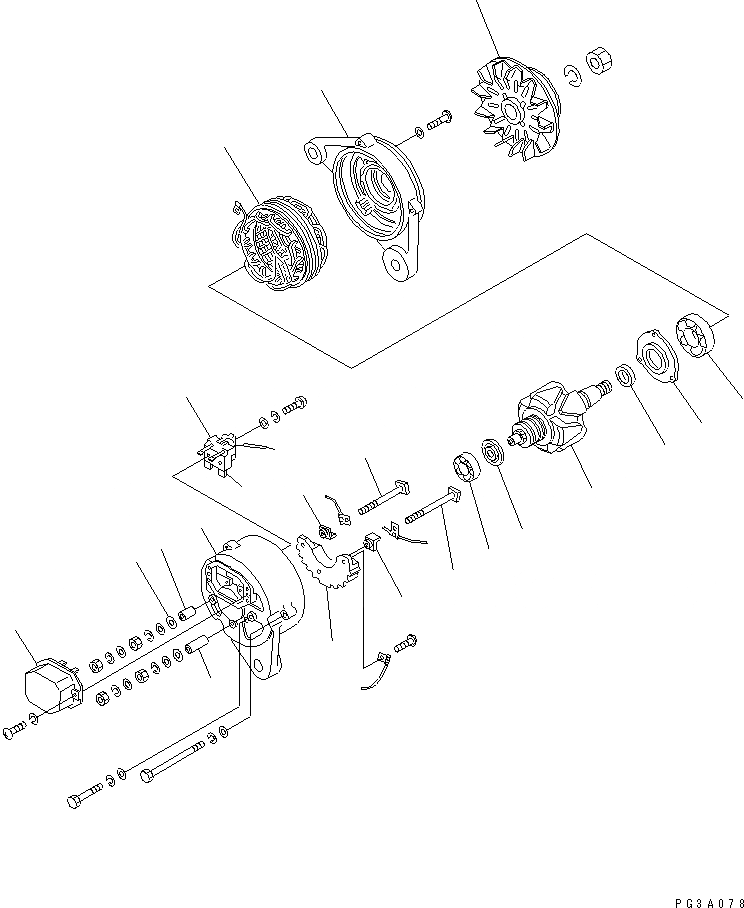 PG3A078