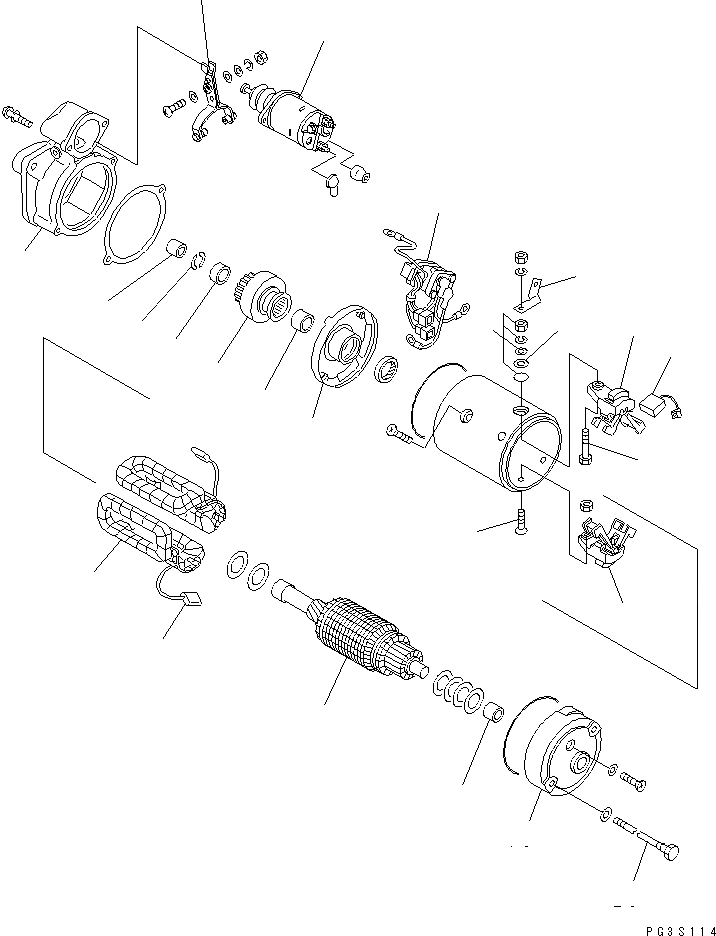 PG3S114