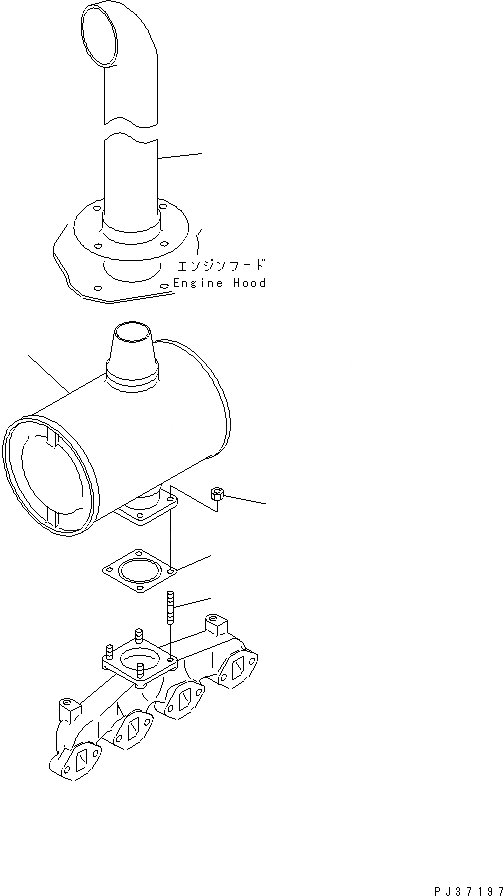 エンジンフード
Engine Hood

PJ37197