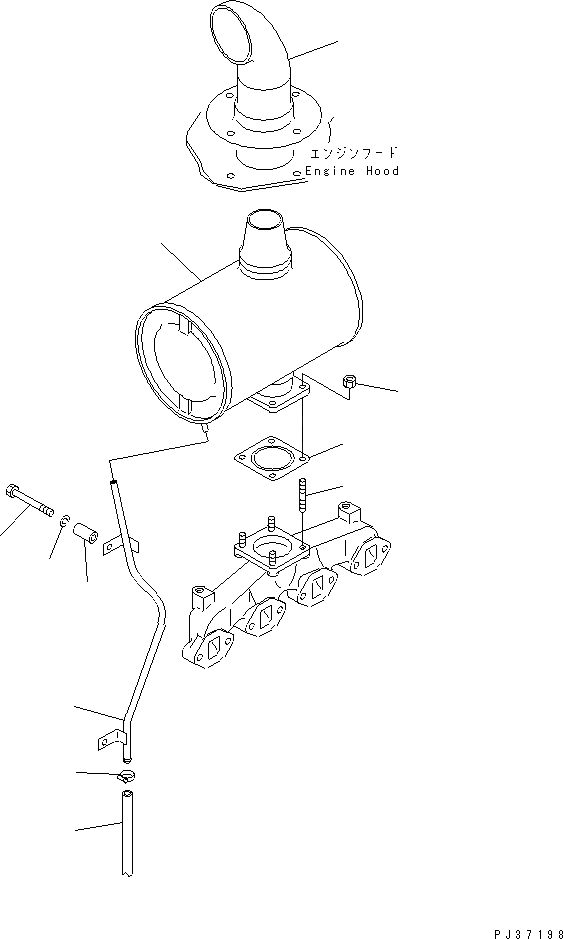 エンジンフード
Engine Hood

PJ37198