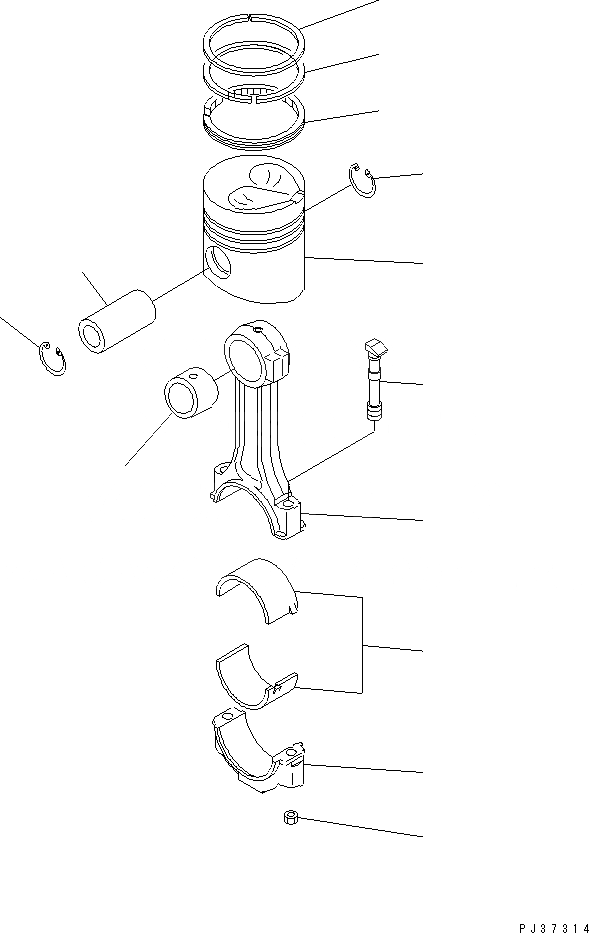 PJ37314