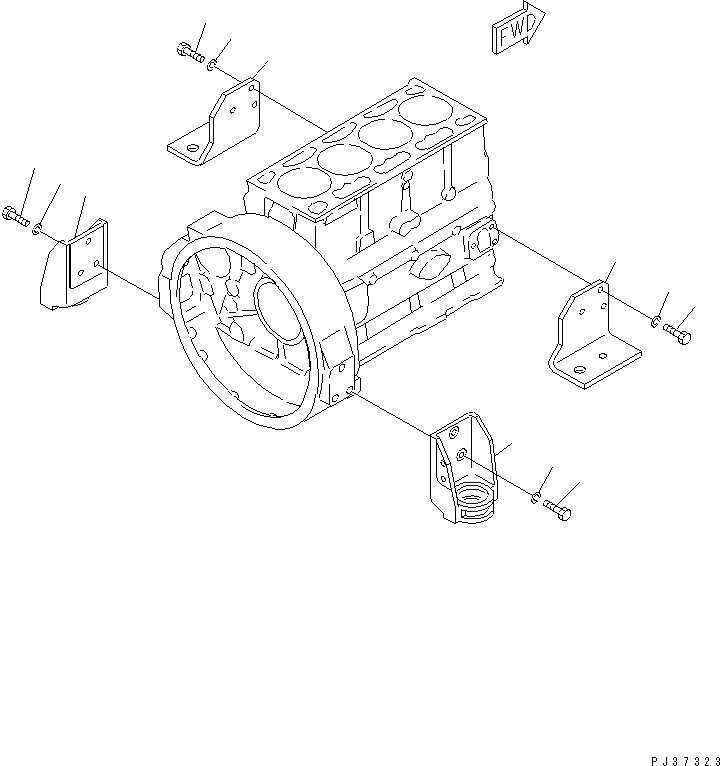 FWD

PJ37323