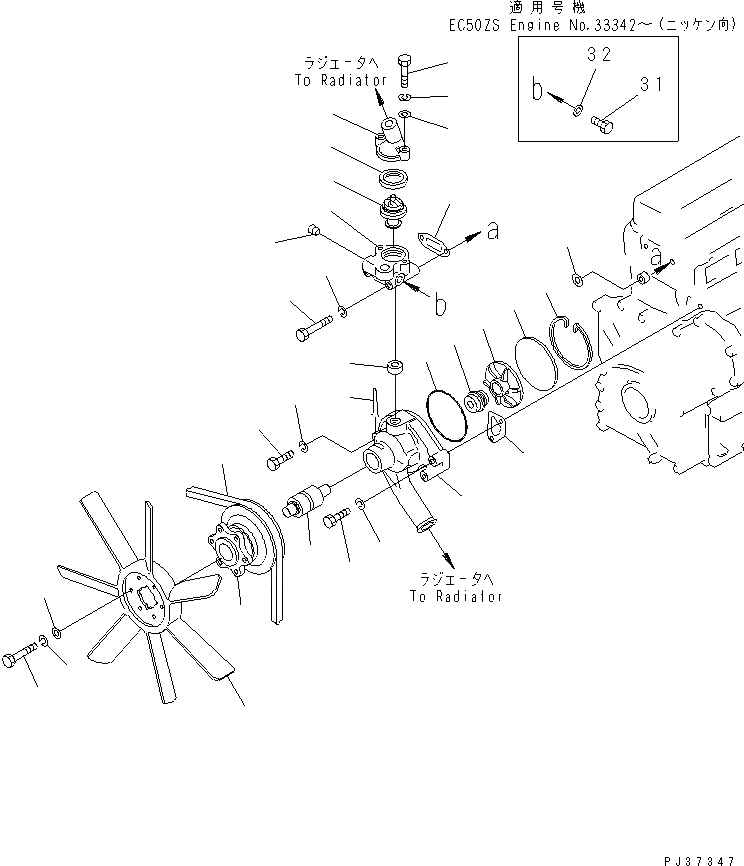 適用号機
EC50ZS Engine No.33342～(ニッケン向)

32
31
b

ラジエータへ
To Radiator

a
a
b

ラジエータへ
To Radiator

PJ37347