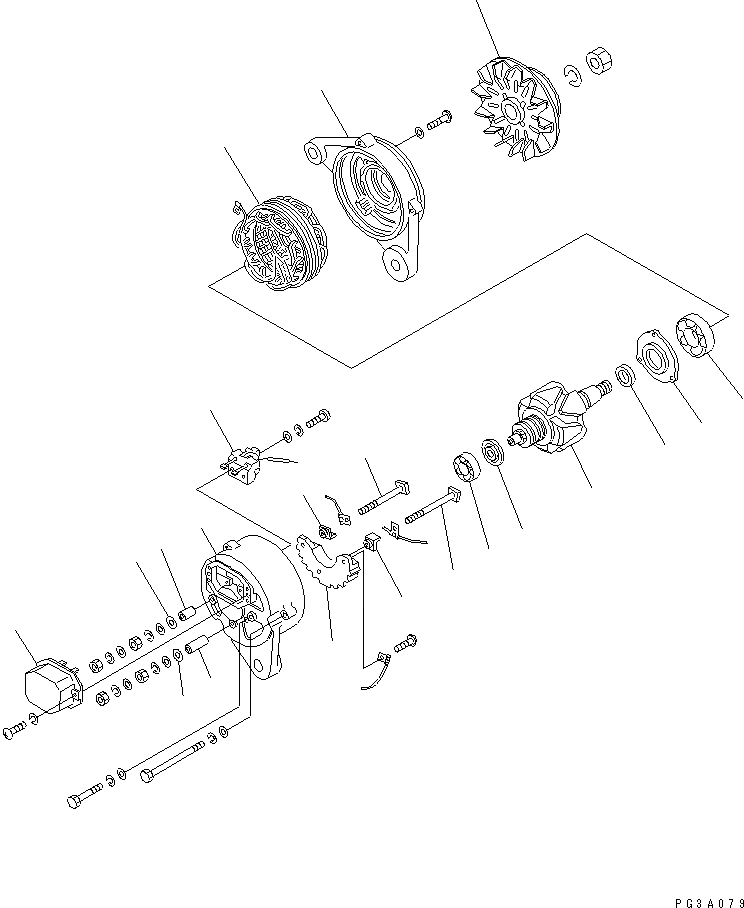 PG3A079