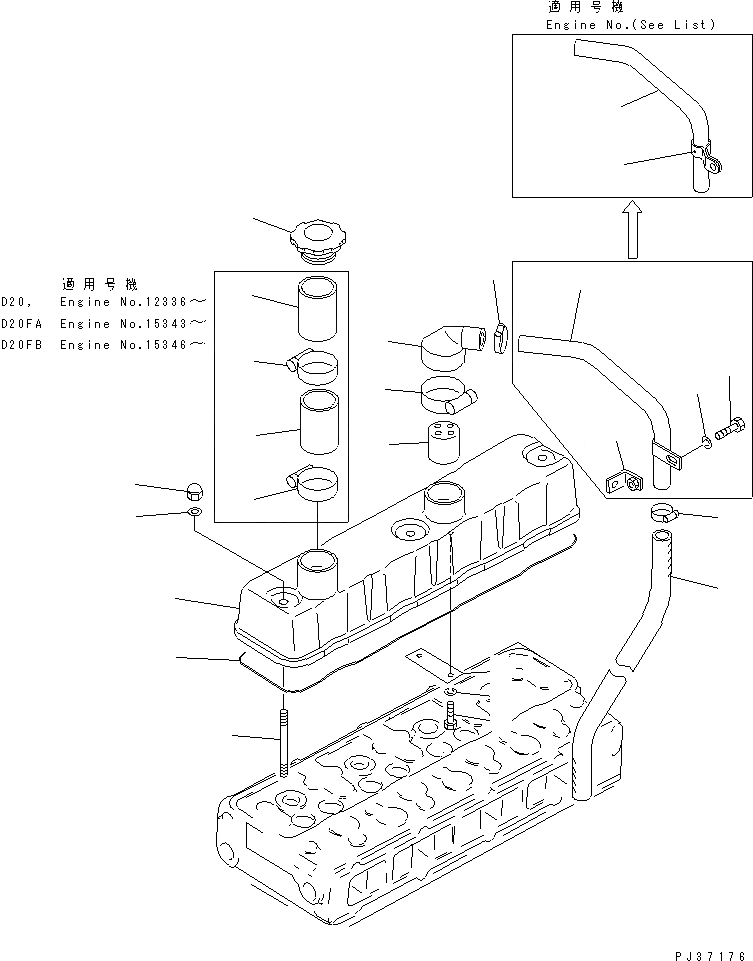 適用号機
Engine No.(See List)

適用号機
D20, Engine No.12336～
D20FA Engine No.15343～
D20FB Engine No.15346～

PJ37176