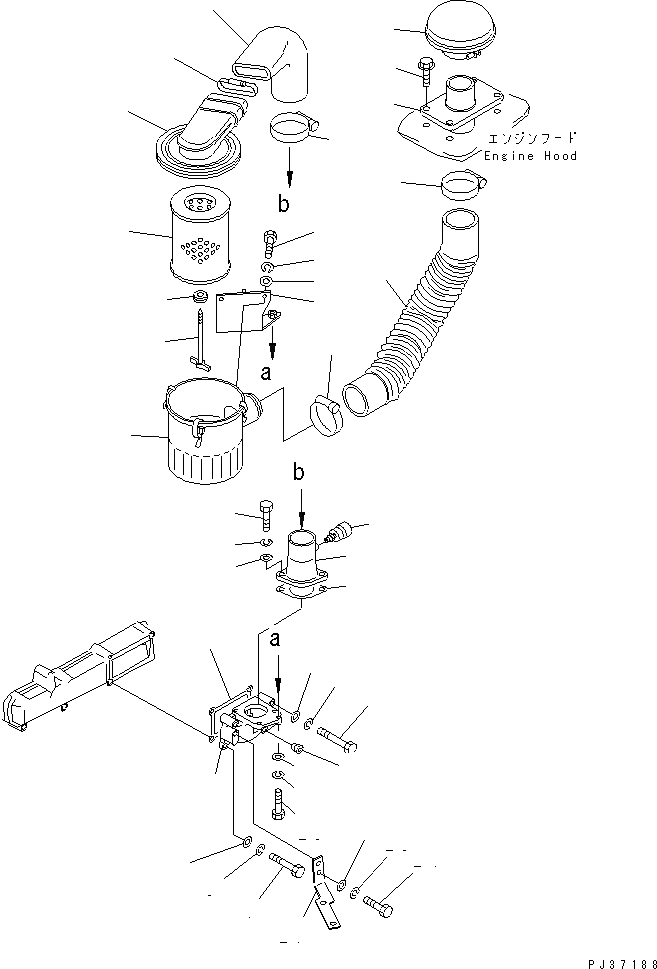 エンジンフード
Engine Hood

b

a

b

a

PJ37188